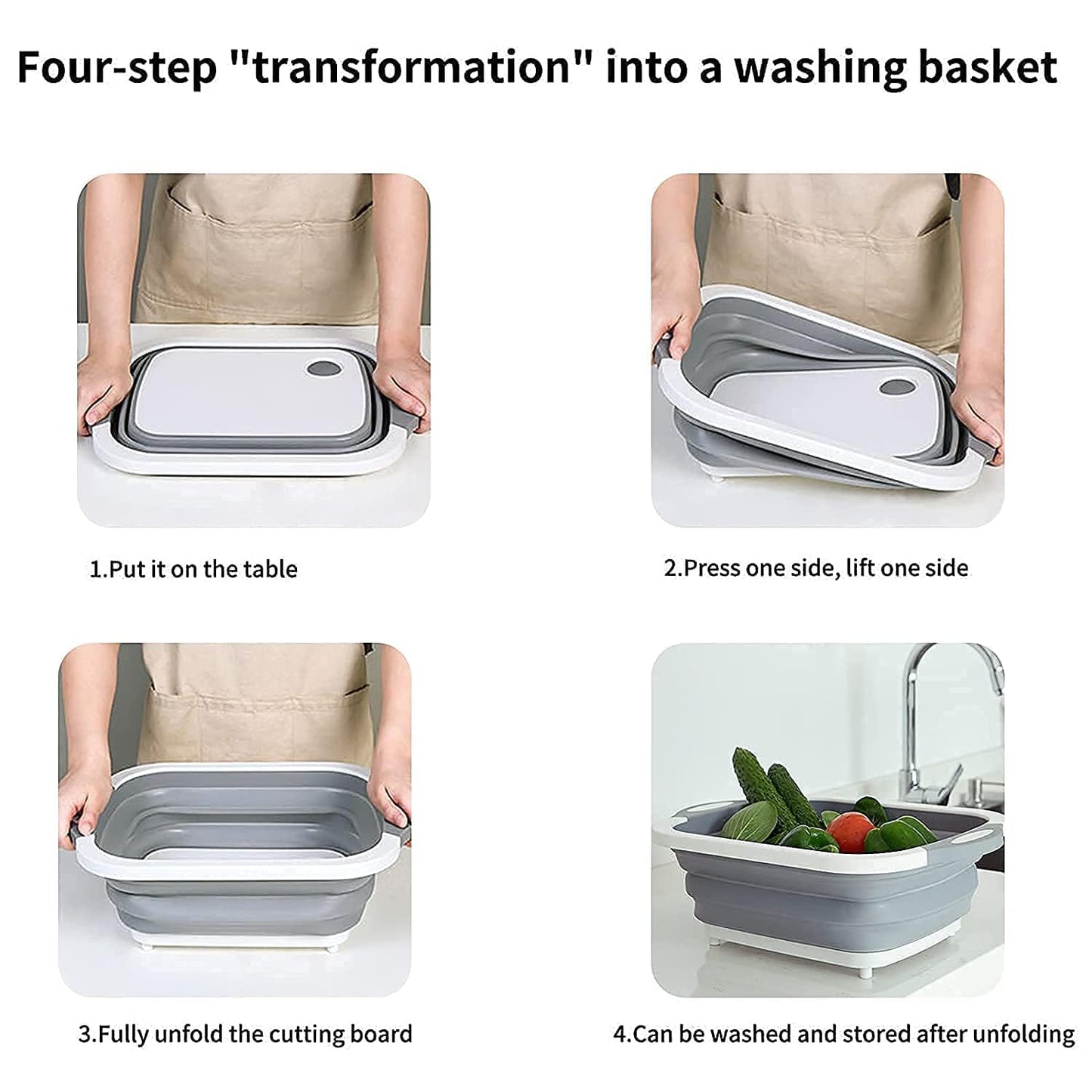 Four-step "transformation" into a washing basket

1.Put it on the table

2.Press one side, lift one side

3.Fully unfold the cutting board

4.Can be washed and stored after unfolding