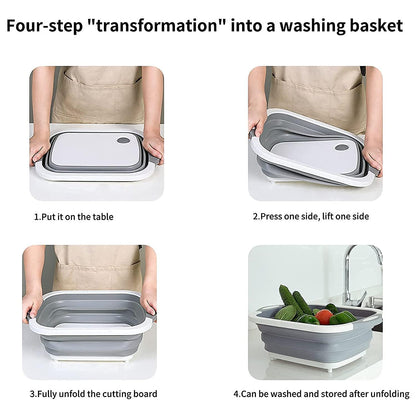 Four-step "transformation" into a washing basket

1.Put it on the table

2.Press one side, lift one side

3.Fully unfold the cutting board

4.Can be washed and stored after unfolding